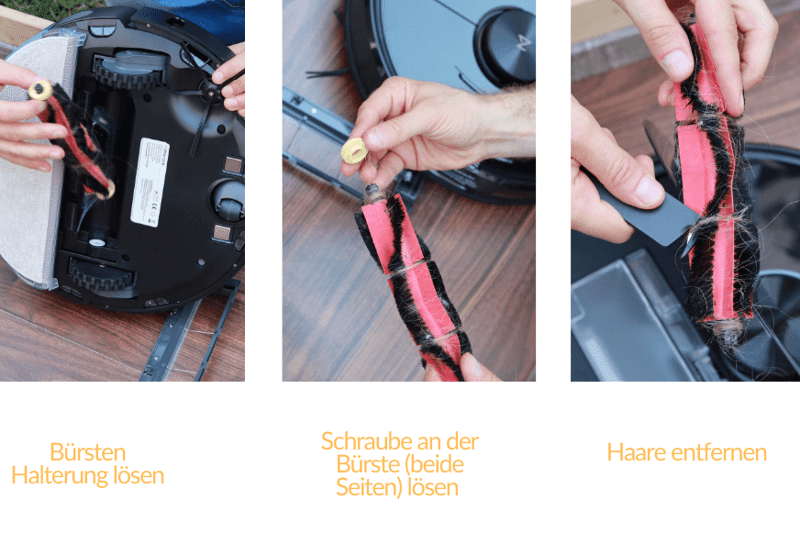 Bürsten Halterung lösen

Schraube an der Bürste (beide Seiten) lösen

Haare entfernen